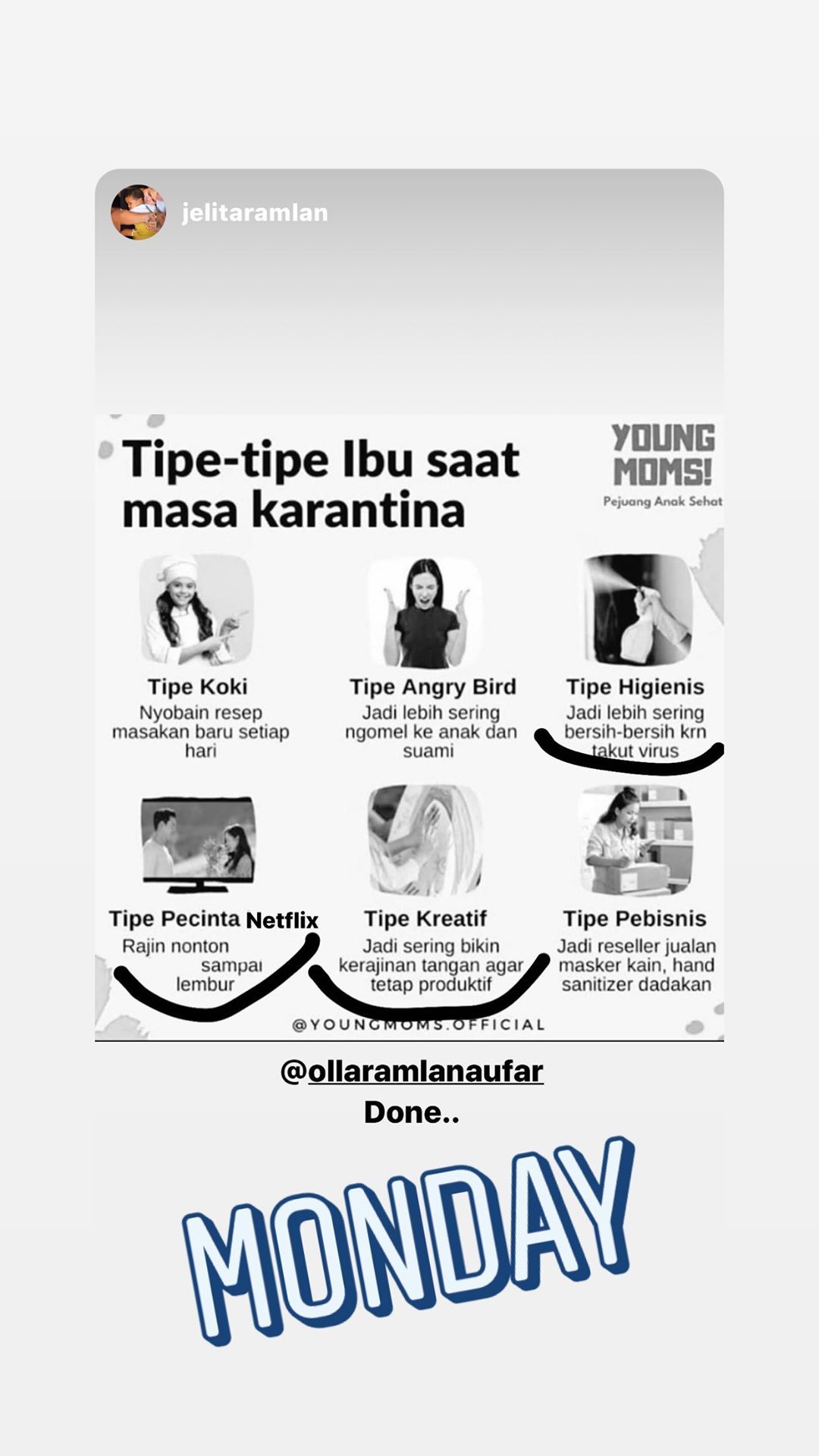 jelitaramlan

Tipe-tipe Ibu saat masa karantina

YOUNG MOMS!
Pejuang Anak Sehat

Tipe Koki
Nyobain resep masakan baru setiap hari

Tipe Angry Bird
Jadi lebih sering ngomel ke anak dan suami

Tipe Higienis
Jadi lebih sering bersih-bersih krn takut virus

Tipe Pecinta Netflix
Rajin nonton sampai lembur

Tipe Kreatif
Jadi sering bikin kerajinan tangan agar tetap produktif

Tipe Pebisnis
Jadi reseller jualan masker kain, hand sanitizer dadakan

@YOUNGMOMS.OFFICIAL

@ollaramlanaufar
Done..

MONDAY